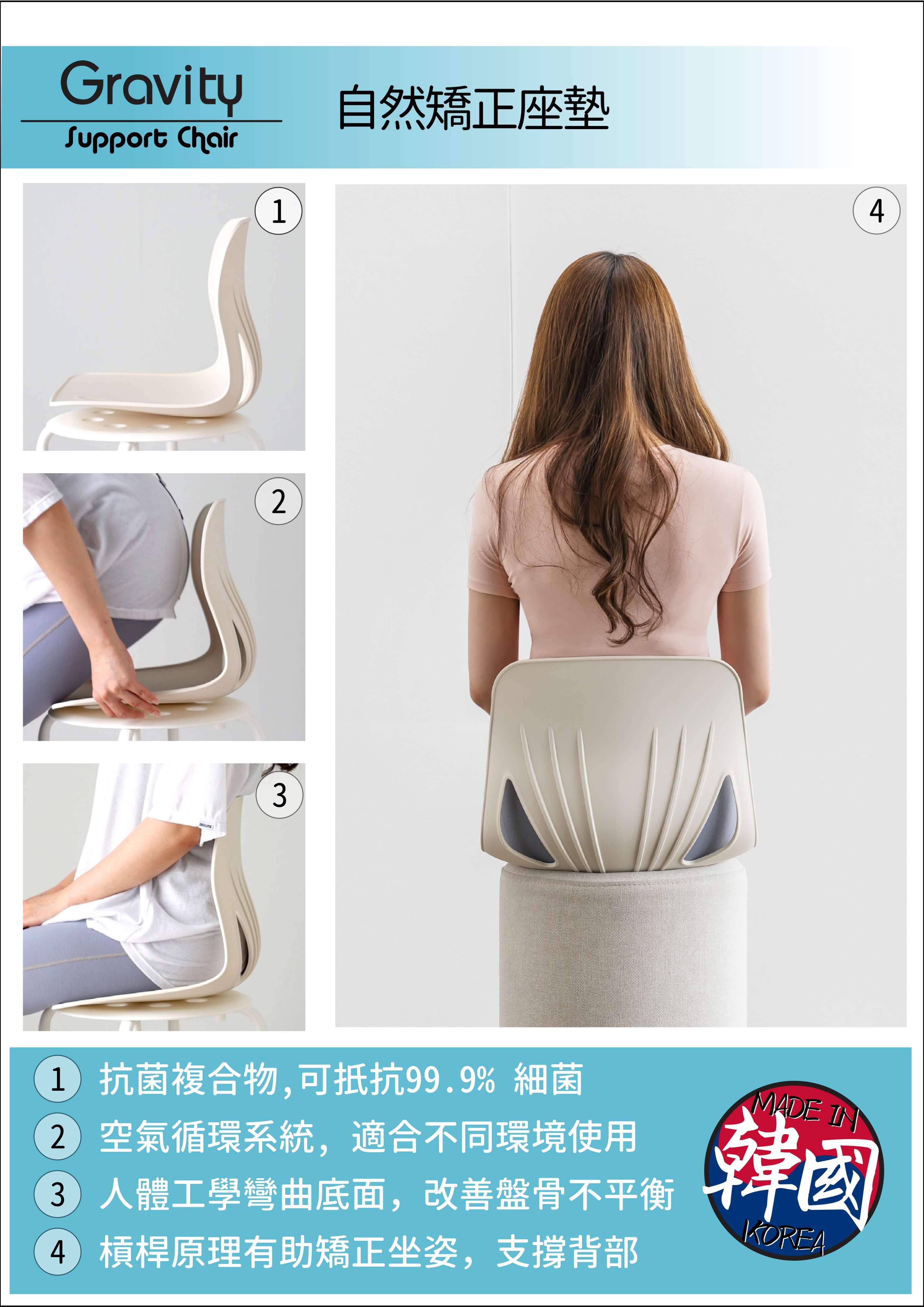 Gravity
Support Chair

自然矯正座墊

1

2

3

4

1 抗菌複合物,可抵抗99.9% 細菌
2 空氣循環系統，適合不同環境使用
3 人體工學彎曲底面，改善盤骨不平衡
4 槓桿原理有助矯正坐姿，支撐背部

MADE IN
韓國
KOREA